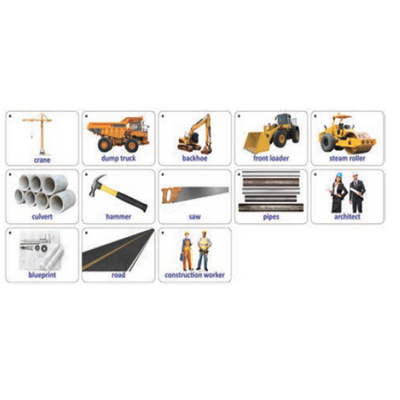 crane

dump truck

backhoe

front loader

steam roller

culvert

hammer

saw

pipes

architect

blueprint

road

construction worker